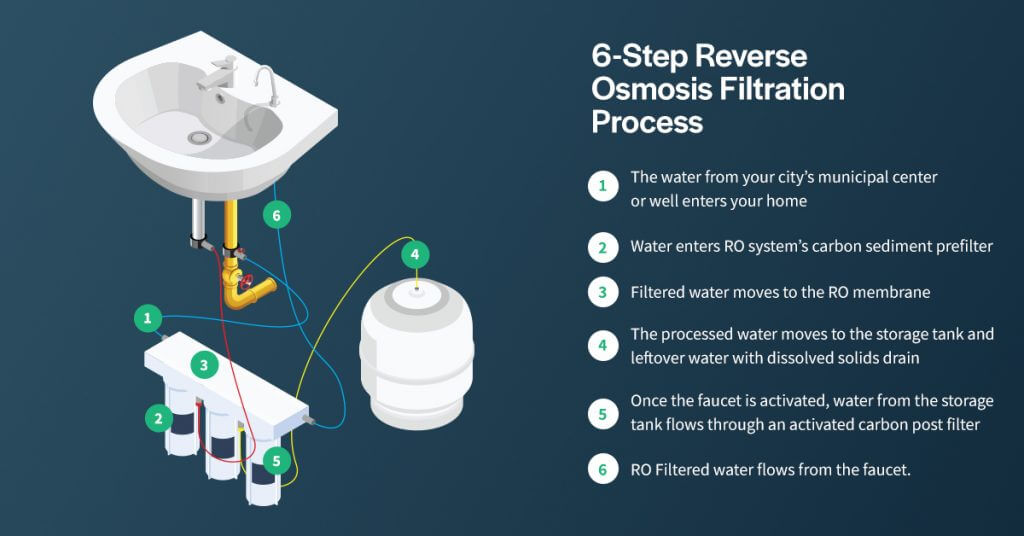 6

4

1

3

2

5

6-Step Reverse Osmosis Filtration Process

1 The water from your city's municipal center or well enters your home

2 Water enters RO system's carbon sediment prefilter

3 Filtered water moves to the RO membrane

4 The processed water moves to the storage tank and leftover water with dissolved solids drain

5 Once the faucet is activated, water from the storage tank flows through an activated carbon post filter

6 RO Filtered water flows from the faucet.